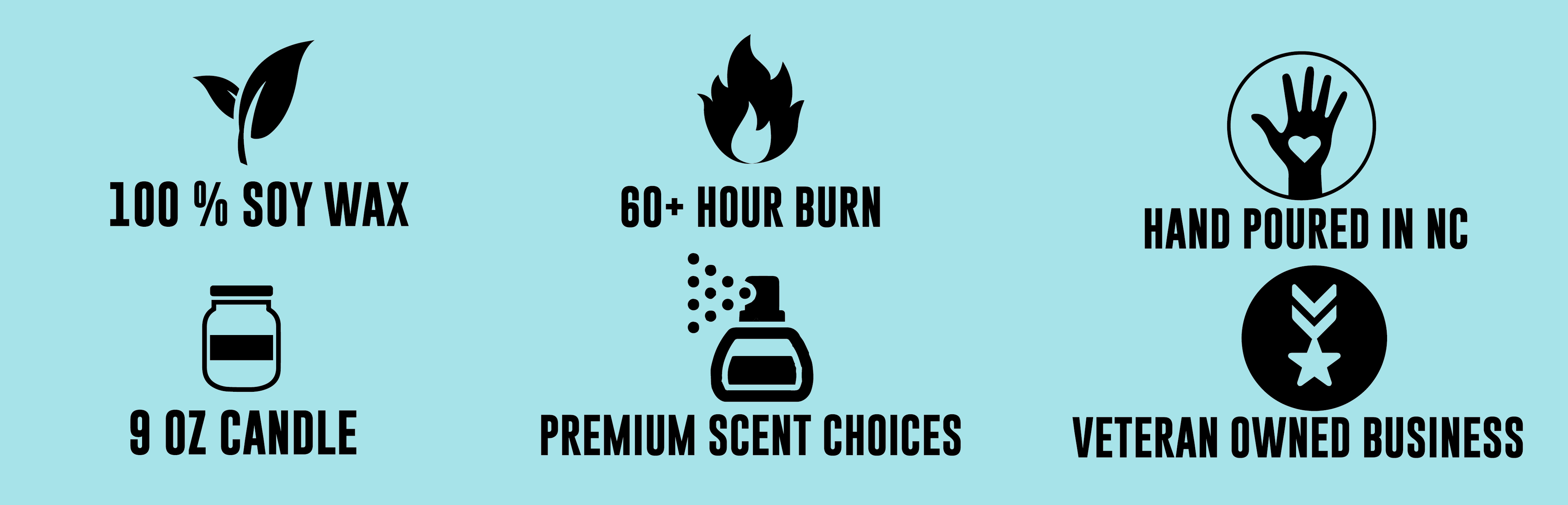 100 % SOY WAX

60+ HOUR BURN

HAND POURED IN NC

9 OZ CANDLE

PREMIUM SCENT CHOICES

VETERAN OWNED BUSINESS